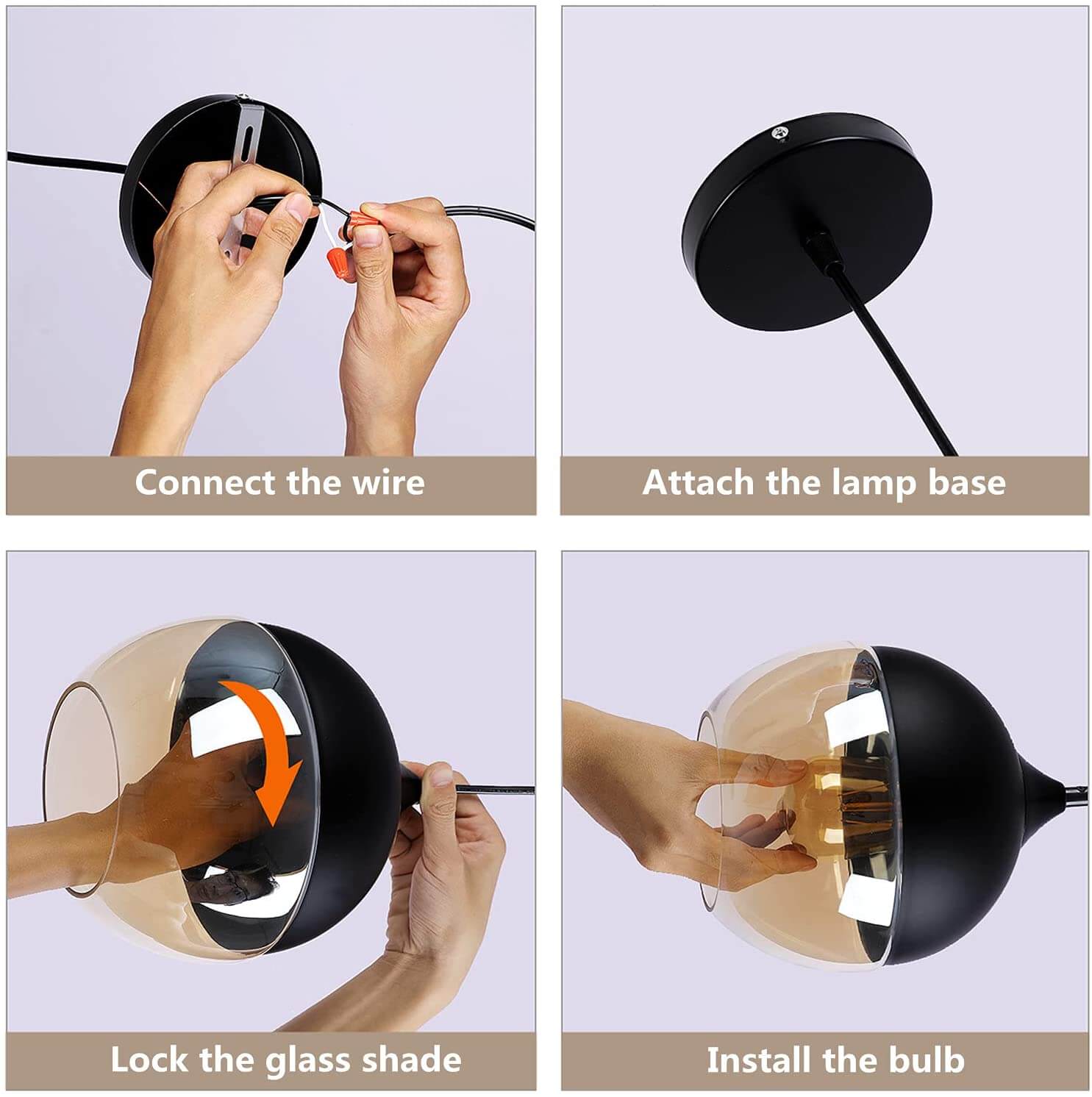 Connect the wire

Attach the lamp base

Lock the glass shade

Install the bulb